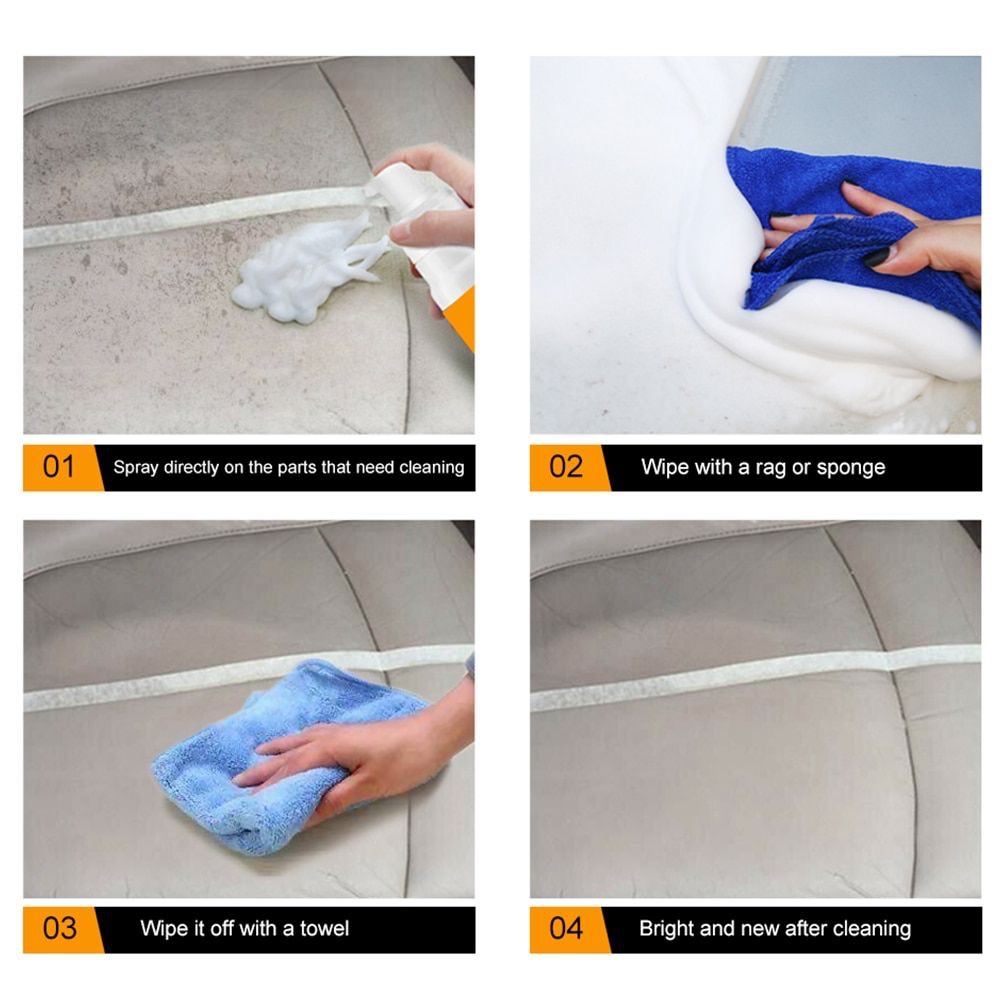 01 Spray directly on the parts that need cleaning

02 Wipe with a rag or sponge

03 Wipe it off with a towel

04 Bright and new after cleaning